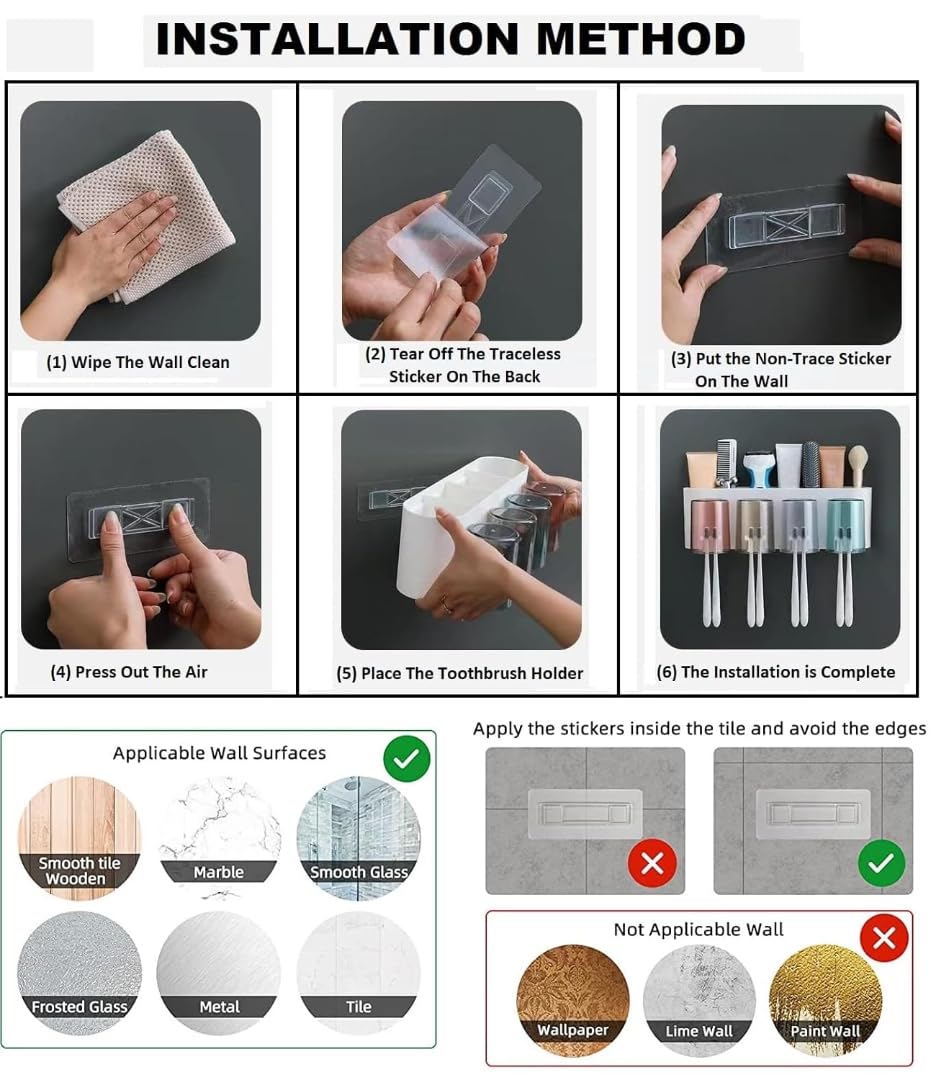 INSTALLATION METHOD

(1) Wipe The Wall Clean

(2) Tear Off The Traceless Sticker On The Back

(3) Put the Non-Trace Sticker On The Wall

(4) Press Out The Air

(5) Place The Toothbrush Holder

(6) The Installation is Complete

Applicable Wall Surfaces

Smooth tile Wooden

Marble

Smooth Glass

Frosted Glass

Metal

Tile

Apply the stickers inside the tile and avoid the edges

Not Applicable Wall

Wallpaper

Lime Wall

Paint Wall