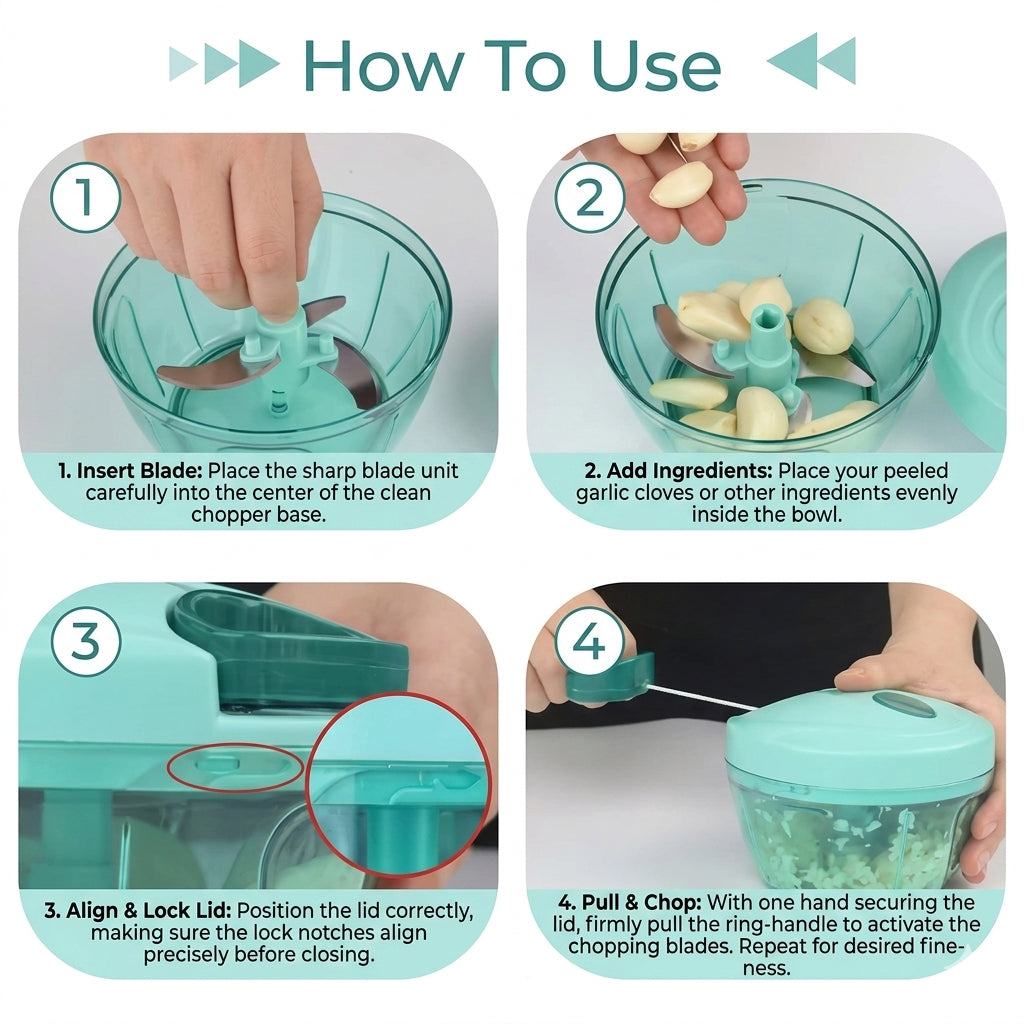 How To Use

1

1. Insert Blade: Place the sharp blade unit carefully into the center of the clean chopper base.

2

2. Add Ingredients: Place your peeled garlic cloves or other ingredients evenly inside the bowl.

3

3. Align & Lock Lid: Position the lid correctly, making sure the lock notches align precisely before closing.

4

4. Pull & Chop: With one hand securing the lid, firmly pull the ring-handle to activate the chopping blades. Repeat for desired fineness.